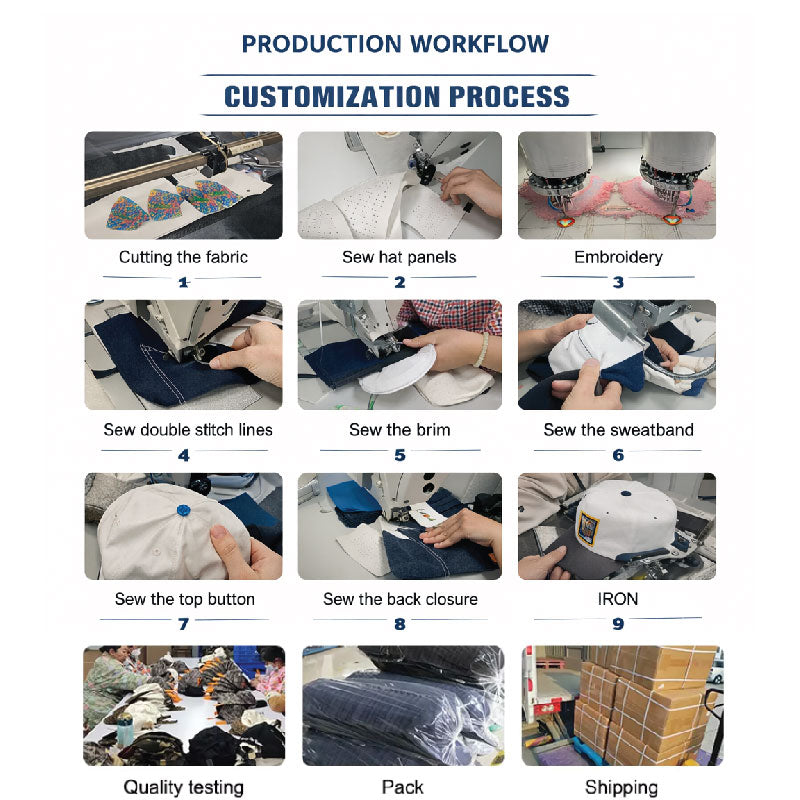 PRODUCTION WORKFLOW

CUSTOMIZATION PROCESS

Cutting the fabric
1

Sew hat panels
2

Embroidery
3

Sew double stitch lines
4

Sew the brim
5

Sew the sweatband
6

Sew the top button
7

Sew the back closure
8

IRON
9

Quality testing

Pack

Shipping